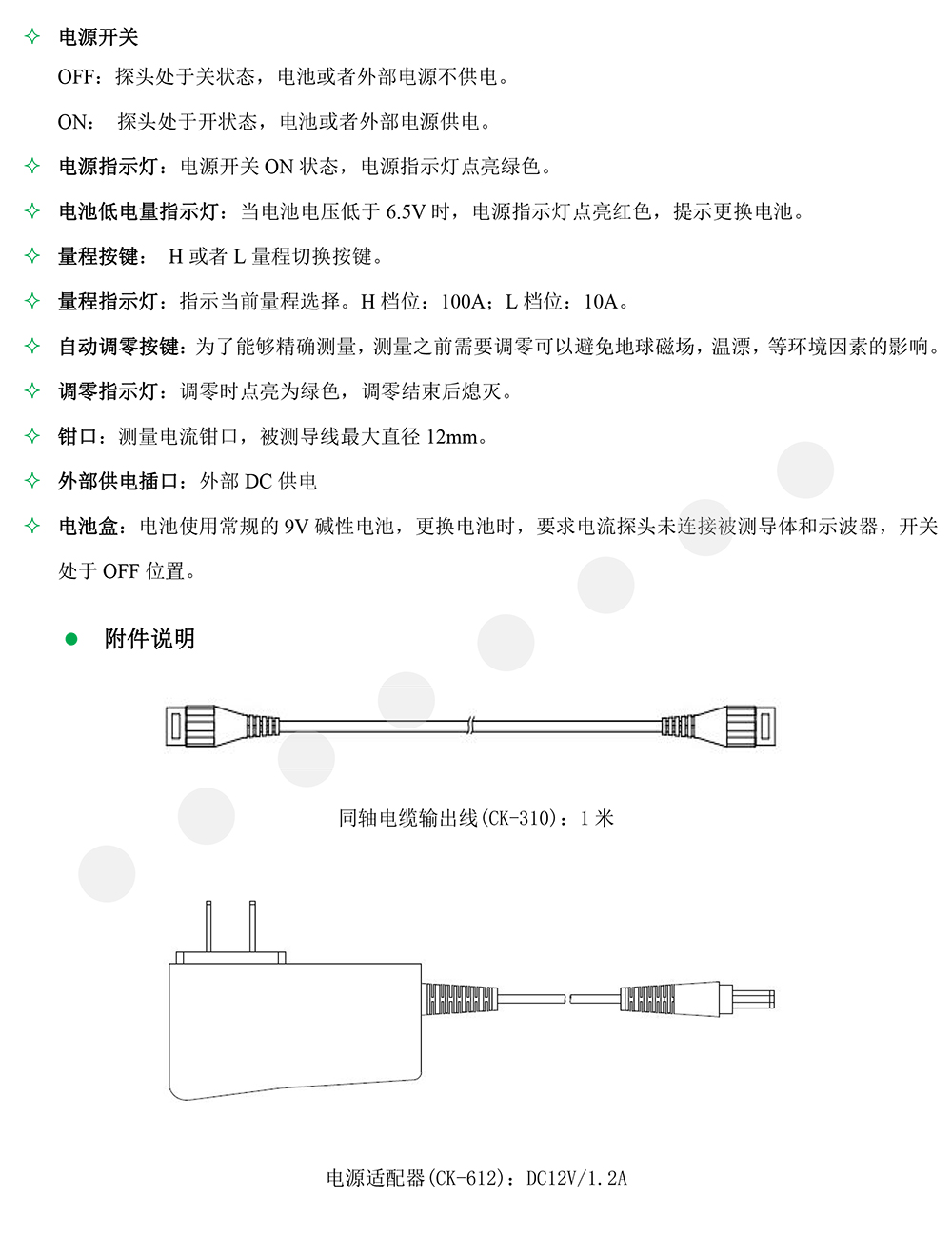 ✧ 电源开关

OFF：探头处于关状态，电池或者外部电源不供电。

ON： 探头处于开状态，电池或者外部电源供电。

✧ 电源指示灯：电源开关 ON 状态，电源指示灯点亮绿色。

✧ 电池低电量指示灯：当电池电压低于 6.5V 时，电源指示灯点亮红色，提示更换电池。

✧ 量程按键： H 或者 L 量程切换按键。

✧ 量程指示灯：指示当前量程选择。H 档位：100A；L 档位：10A。

✧ 自动调零按键：为了能够精确测量，测量之前需要调零可以避免地球磁场，温漂，等环境因素的影响。

✧ 调零指示灯：调零时点亮为绿色，调零结束后熄灭。

✧ 钳口：测量电流钳口，被测导线最大直径 12mm。

✧ 外部供电插口：外部 DC 供电

✧ 电池盒：电池使用常规的 9V 碱性电池，更换电池时，要求电流探头未连接被测导体和示波器，开关处于 OFF 位置。

● 附件说明

同轴电缆输出线(CK-310)：1 米

电源适配器(CK-612)：DC12V/1.2A