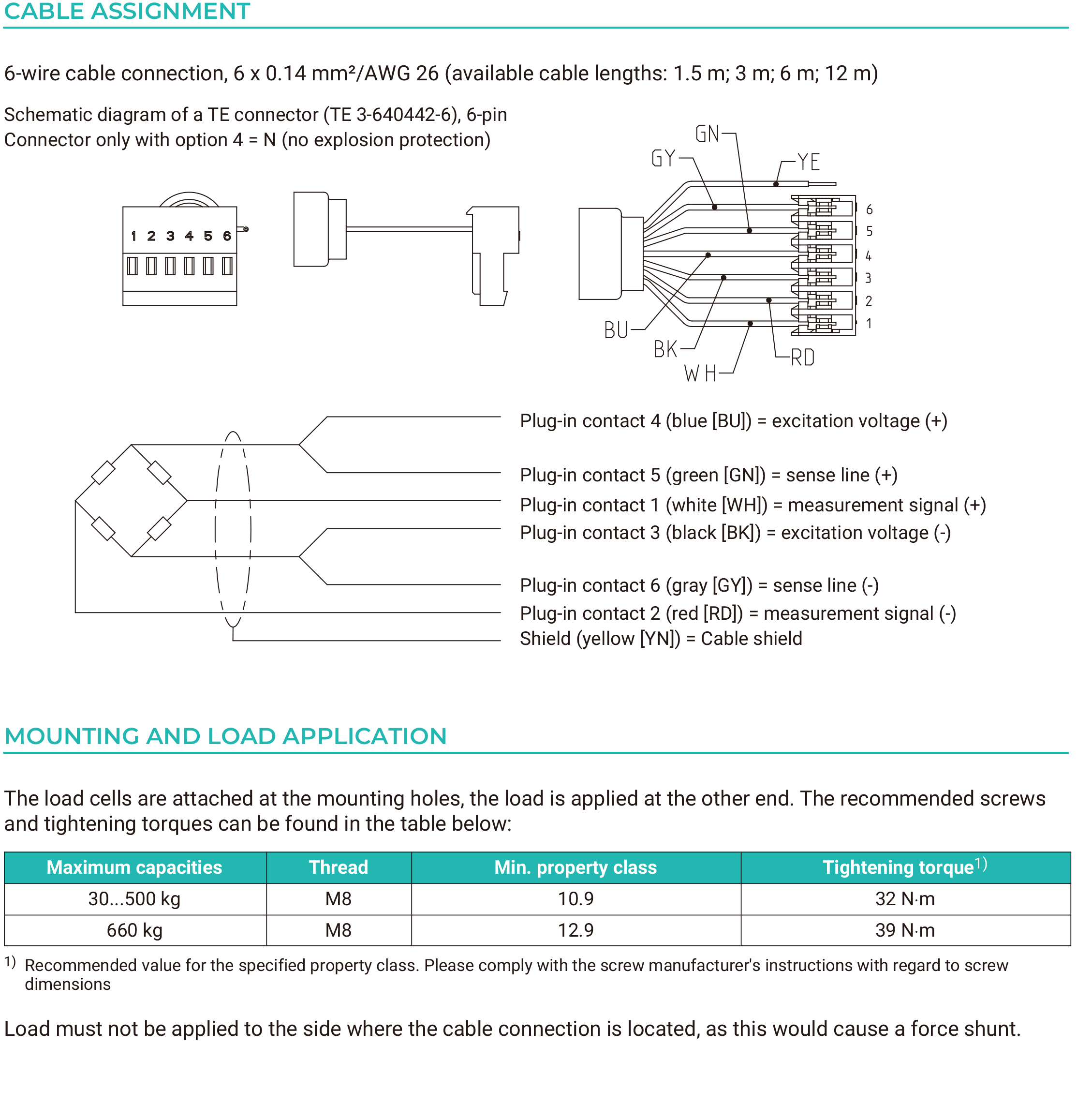 CABLE ASSIGNMENT

6-wire cable connection, 6 x 0.14 mm²/AWG 26 (available cable lengths: 1.5 m; 3 m; 6 m; 12 m)

Schematic diagram of a TE connector (TE 3-640442-6), 6-pin
Connector only with option 4 = N (no explosion protection)

1 2 3 4 5 6

GN GY YE 6 5 4 3 2 1 BU BK WH RD

Plug-in contact 4 (blue [BU]) = excitation voltage (+)
Plug-in contact 5 (green [GN]) = sense line (+)
Plug-in contact 1 (white [WH]) = measurement signal (+)
Plug-in contact 3 (black [BK]) = excitation voltage (-)
Plug-in contact 6 (gray [GY]) = sense line (-)
Plug-in contact 2 (red [RD]) = measurement signal (-)
Shield (yellow [YN]) = Cable shield

MOUNTING AND LOAD APPLICATION

The load cells are attached at the mounting holes, the load is applied at the other end. The recommended screws and tightening torques can be found in the table below:

| Maximum capacities | Thread | Min. property class | Tightening torque$^{1)}$ |
|---|---|---|---|
| 30...500 kg | M8 | 10.9 | 32 N·m |
| 660 kg | M8 | 12.9 | 39 N·m |

$^{1)}$ Recommended value for the specified property class. Please comply with the screw manufacturer's instructions with regard to screw dimensions

Load must not be applied to the side where the cable connection is located, as this would cause a force shunt.