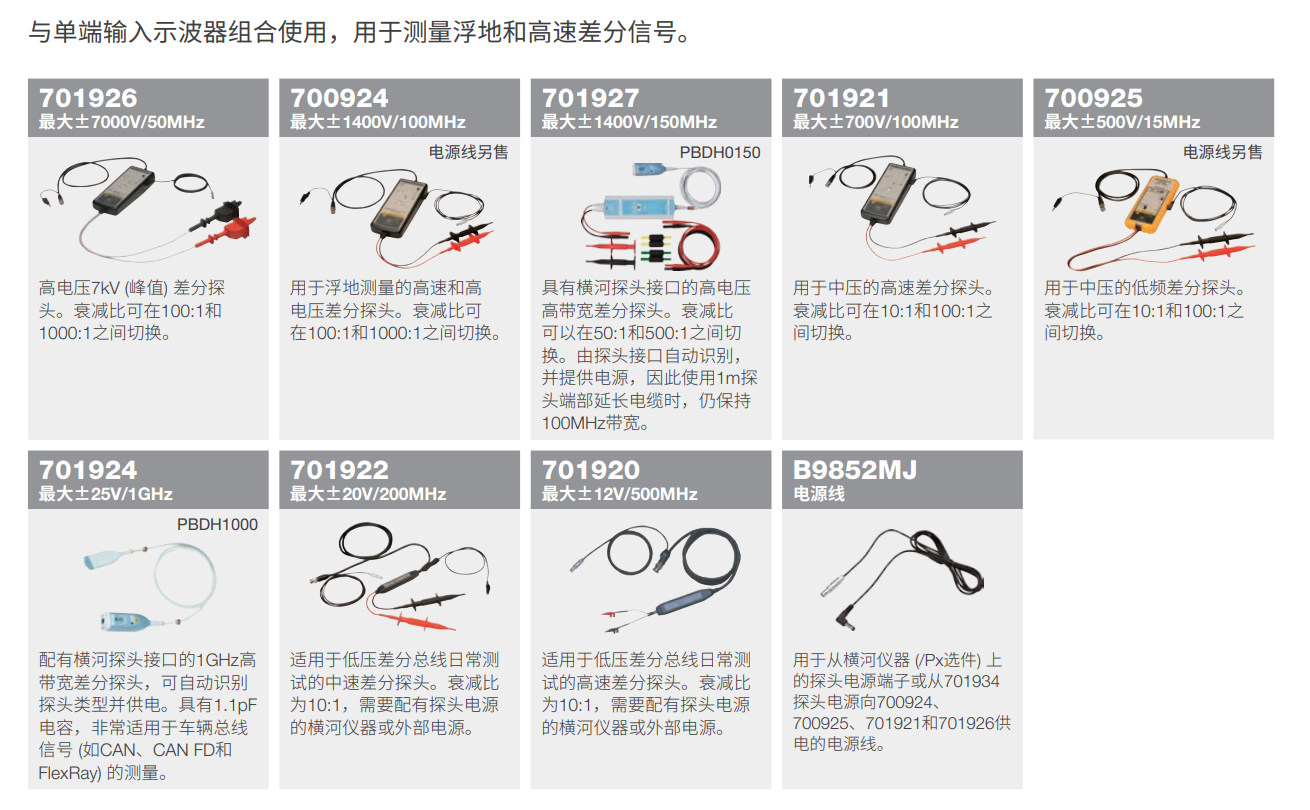 与单端输入示波器组合使用，用于测量浮地和高速差分信号。

701926
最大±7000V/50MHz

高电压7kV (峰值) 差分探头。衰减比可在100:1和1000:1之间切换。

700924
最大±1400V/100MHz

电源线另售

用于浮地测量的高速和高电压差分探头。衰减比可在100:1和1000:1之间切换。

701927
最大±1400V/150MHz

PBDH0150

具有横河探头接口的高电压高带宽差分探头。衰减比可以在50:1和500:1之间切换。由探头接口自动识别，并提供电源，因此使用1m探头端部延长电缆时，仍保持100MHz带宽。

701921
最大±700V/100MHz

用于中压的高速差分探头。衰减比可在10:1和100:1之间切换。

700925
最大±500V/15MHz

电源线另售

用于中压的低频差分探头。衰减比可在10:1和100:1之间切换。

701924
最大±25V/1GHz

PBDH1000

配有横河探头接口的1GHz高带宽差分探头，可自动识别探头类型并供电。具有1.1pF电容，非常适用于车辆总线信号 (如CAN、CAN FD和FlexRay) 的测量。

701922
最大±20V/200MHz

适用于低压差分总线日常测试的中速差分探头。衰减比为10:1，需要配有探头电源的横河仪器或外部电源。

701920
最大±12V/500MHz

适用于低压差分总线日常测试的高速差分探头。衰减比为10:1，需要配有探头电源的横河仪器或外部电源。

B9852MJ
电源线

用于从横河仪器 (/Px选件) 上的探头电源端子或从701934探头电源向700924、700925、701921和701926供电的电源线。